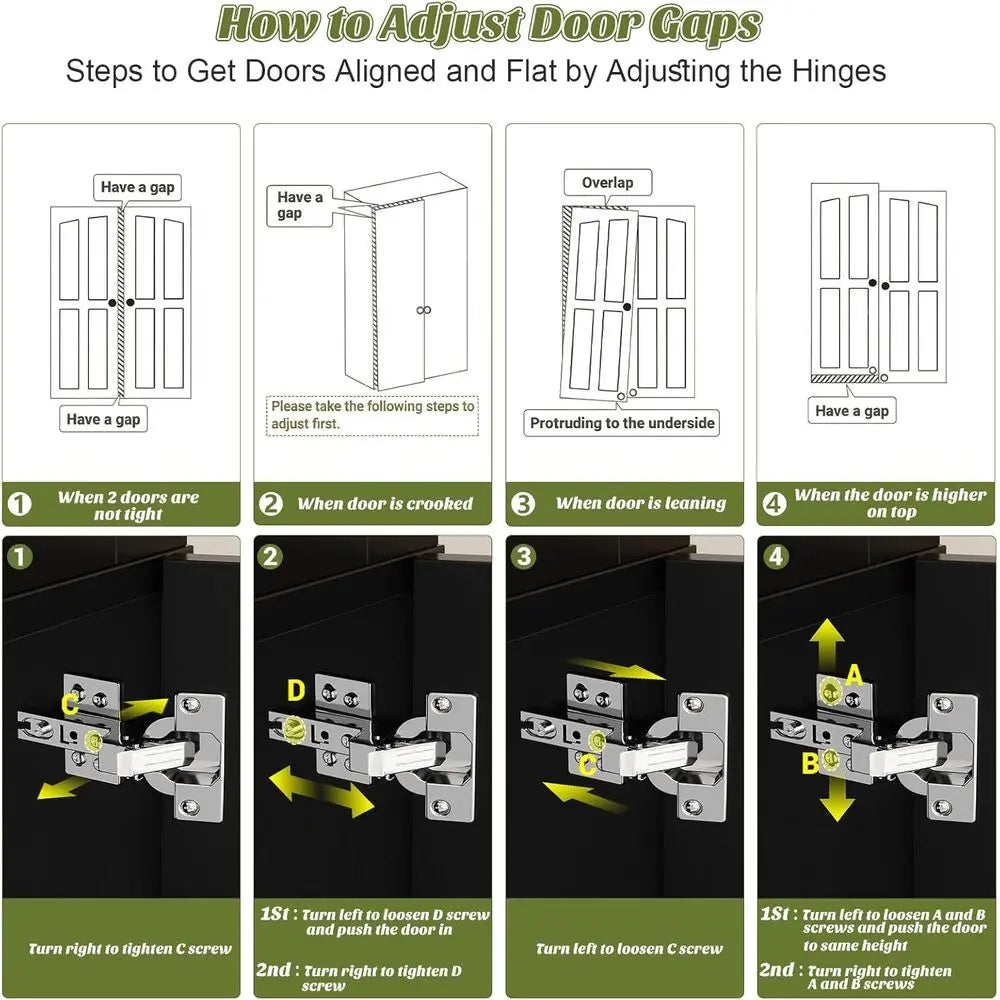 How to Adjust Door Gaps

Steps to Get Doors Aligned and Flat by Adjusting the Hinges

Have a gap

Have a gap

Have a gap

Please take the following steps to adjust first.

Overlap

Protruding to the underside

Have a gap

1 When 2 doors are not tight

2 When door is crooked

3 When door is leaning

4 When the door is higher on top

1

C

Turn right to tighten C screw

2

D

1St : Turn left to loosen D screw and push the door in

2nd : Turn right to tighten D screw

3

C

Turn left to loosen C screw

4

A

B

1St : Turn left to loosen A and B screws and push the door to same height

2nd : Turn right to tighten A and B screws